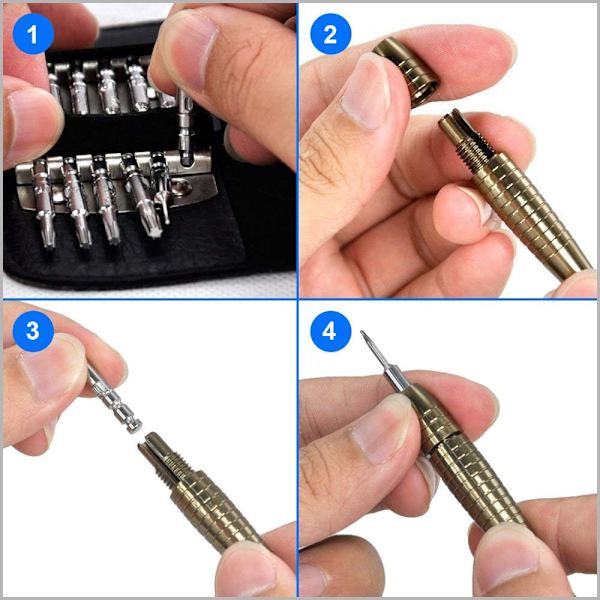 1

2

3

4