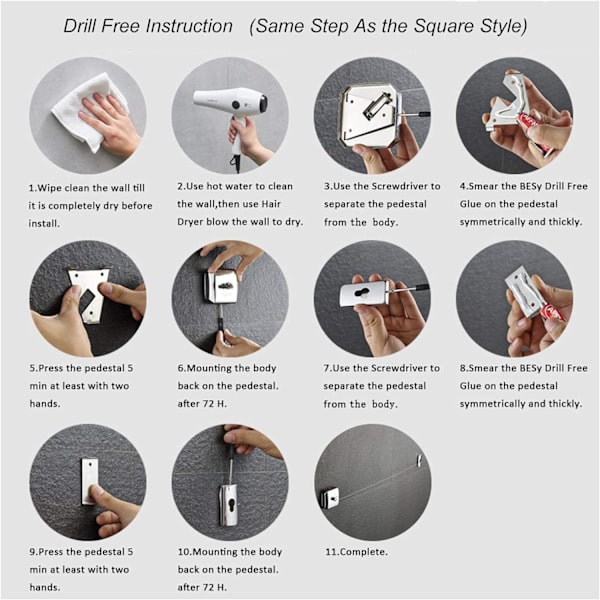 Drill Free Instruction (Same Step As the Square Style)

1.Wipe clean the wall till it is completely dry before install.

2.Use hot water to clean the wall,then use Hair Dryer blow the wall to dry.

3.Use the Screwdriver to separate the pedestal from the body.

4.Smear the BESy Drill Free Glue on the pedestal symmetrically and thickly.

5.Press the pedestal 5 min at least with two hands.

6.Mounting the body back on the pedestal. after 72 H.

7.Use the Screwdriver to separate the pedestal from the body.

8.Smear the BESy Drill Free Glue on the pedestal symmetrically and thickly.

9.Press the pedestal 5 min at least with two hands.

10.Mounting the body back on the pedestal. after 72 H.

11.Complete.