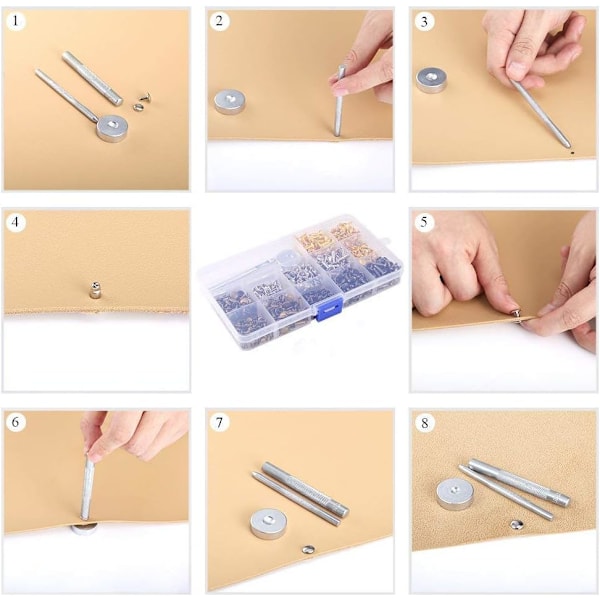 1

2

3

4

5

6

7

8