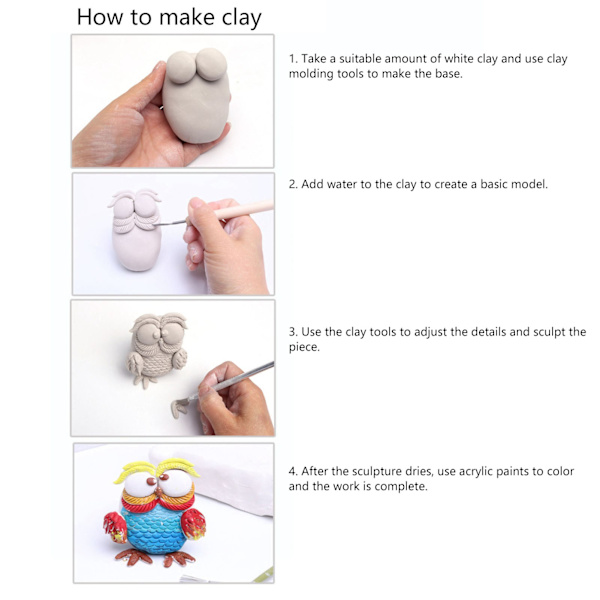 How to make clay

1. Take a suitable amount of white clay and use clay molding tools to make the base.

2. Add water to the clay to create a basic model.

3. Use the clay tools to adjust the details and sculpt the piece.

4. After the sculpture dries, use acrylic paints to color and the work is complete.