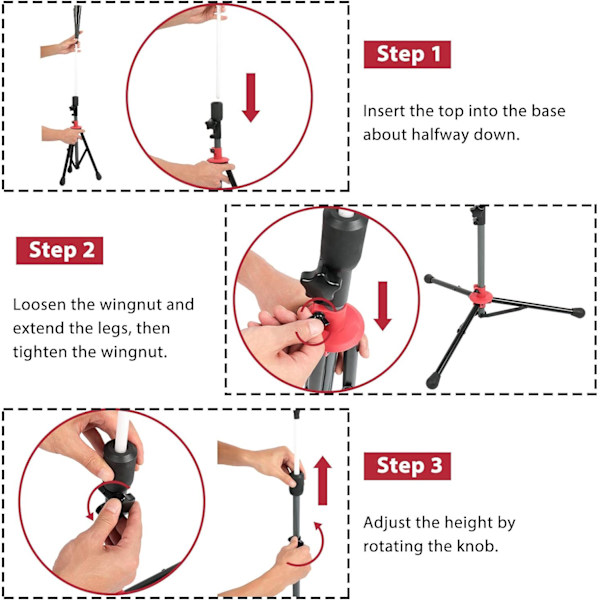 Step 1

Insert the top into the base about halfway down.

Step 2

Loosen the wingnut and extend the legs, then tighten the wingnut.

Step 3

Adjust the height by rotating the knob.