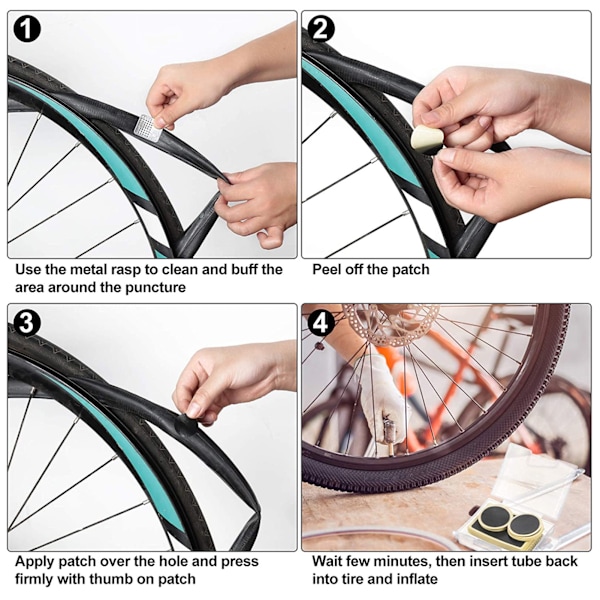 1

Use the metal rasp to clean and buff the area around the puncture

2

Peel off the patch

3

Apply patch over the hole and press firmly with thumb on patch

4

Wait few minutes, then insert tube back into tire and inflate