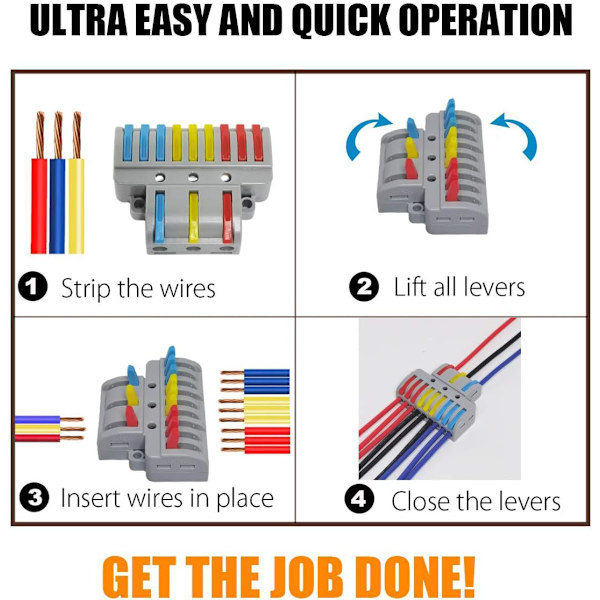 ULTRA EASY AND QUICK OPERATION

1 Strip the wires

2 Lift all levers

3 Insert wires in place

4 Close the levers

GET THE JOB DONE!