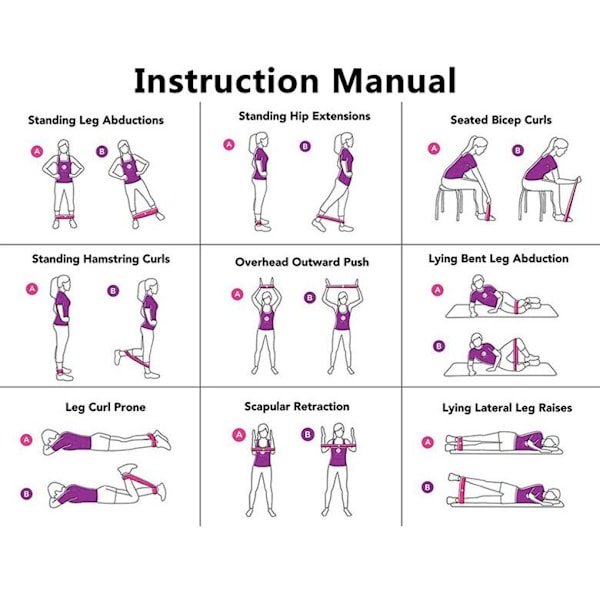 Instruction Manual

Standing Leg Abductions

A B

Standing Hip Extensions

A B

Seated Bicep Curls

A B

Standing Hamstring Curls

A B

Overhead Outward Push

A B

Lying Bent Leg Abduction

A

B

Leg Curl Prone

A

B

Scapular Retraction

A B

Lying Lateral Leg Raises

A

B