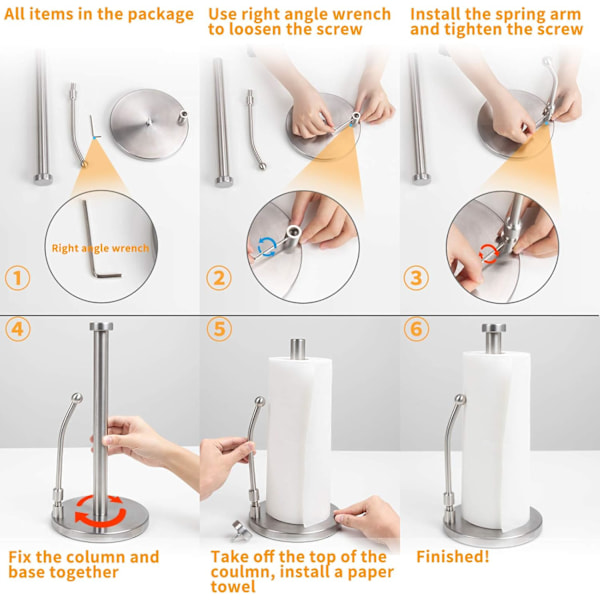 All items in the package

Right angle wrench

1

Use right angle wrench to loosen the screw

2

Install the spring arm and tighten the screw

3

4

Fix the column and base together

5

Take off the top of the coulmn, install a paper towel

6

Finished!