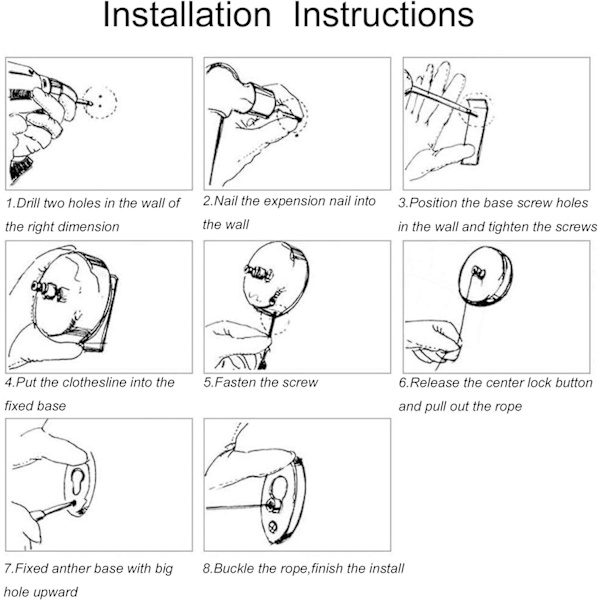 Installation Instructions

1.Drill two holes in the wall of the right dimension

2.Nail the expension nail into the wall

3.Position the base screw holes in the wall and tighten the screws

4.Put the clothesline into the fixed base

5.Fasten the screw

6.Release the center lock button and pull out the rope

7.Fixed anther base with big hole upward

8.Buckle the rope,finish the install