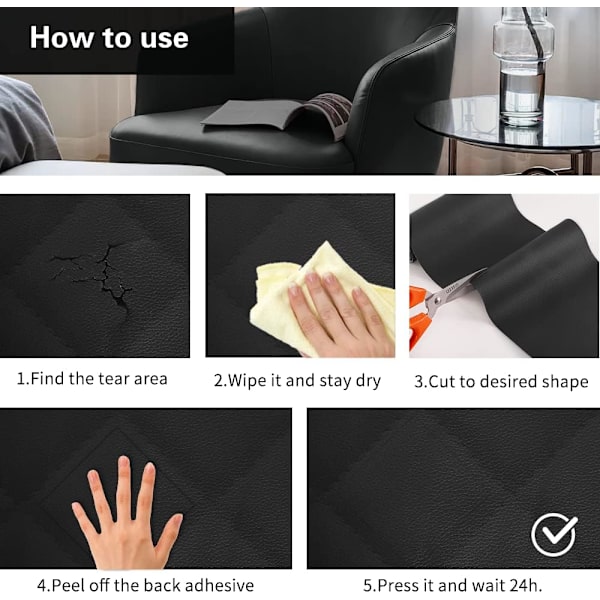 How to use

1.Find the tear area

2.Wipe it and stay dry

3.Cut to desired shape

4.Peel off the back adhesive

5.Press it and wait 24h.