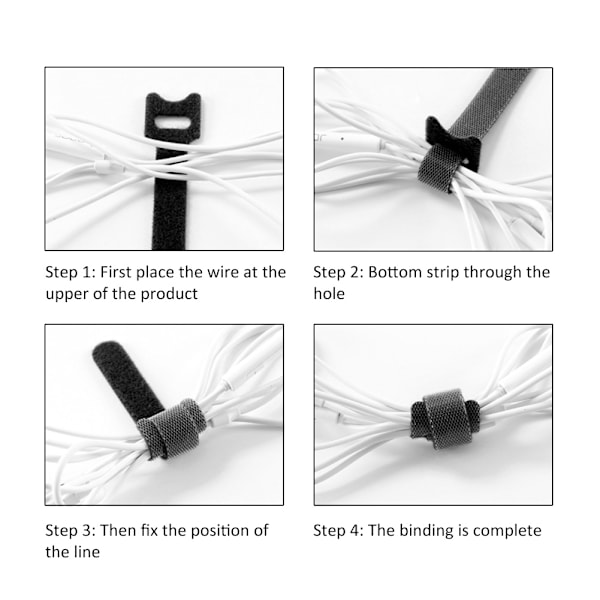 Step 1: First place the wire at the upper of the product

Step 2: Bottom strip through the hole

Step 3: Then fix the position of the line

Step 4: The binding is complete