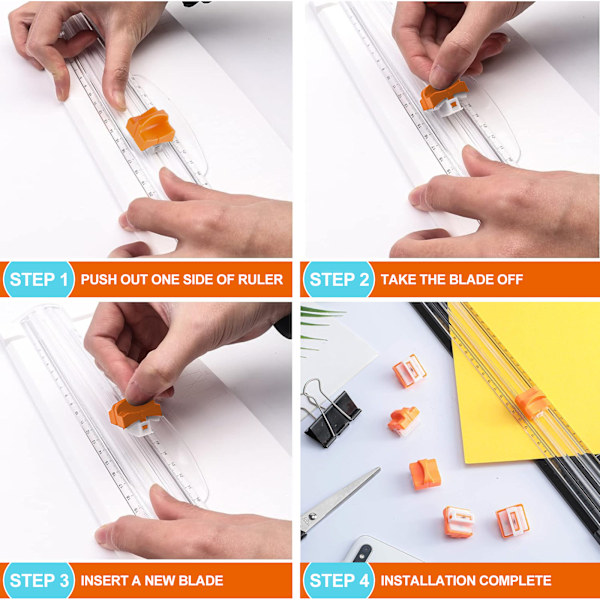 STEP 1 PUSH OUT ONE SIDE OF RULER

STEP 2 TAKE THE BLADE OFF

STEP 3 INSERT A NEW BLADE

STEP 4 INSTALLATION COMPLETE