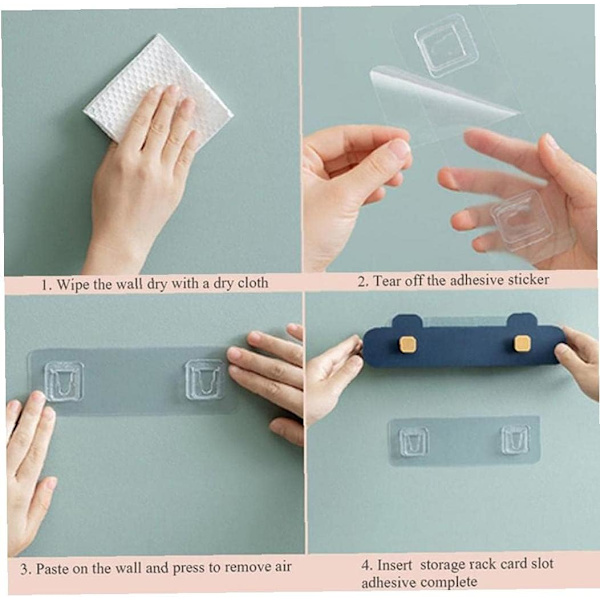 1. Wipe the wall dry with a dry cloth

2. Tear off the adhesive sticker

3. Paste on the wall and press to remove air

4. Insert storage rack card slot adhesive complete