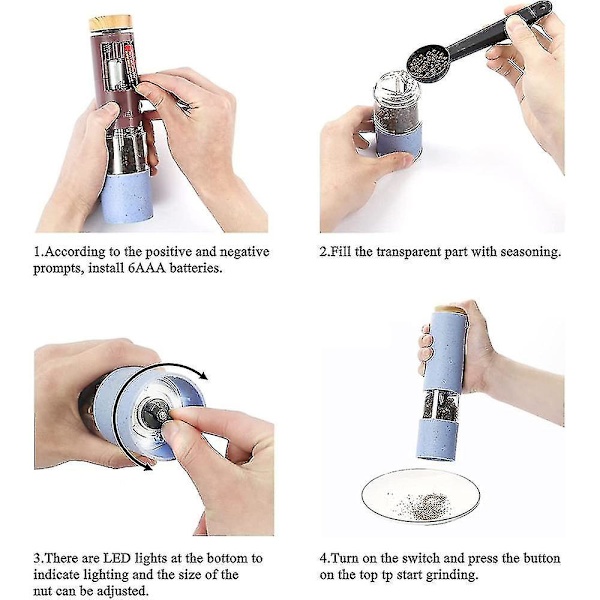 1.According to the positive and negative prompts, install 6AAA batteries.

2.Fill the transparent part with seasoning.

3.There are LED lights at the bottom to indicate lighting and the size of the nut can be adjusted.

4.Turn on the switch and press the button on the top tp start grinding.