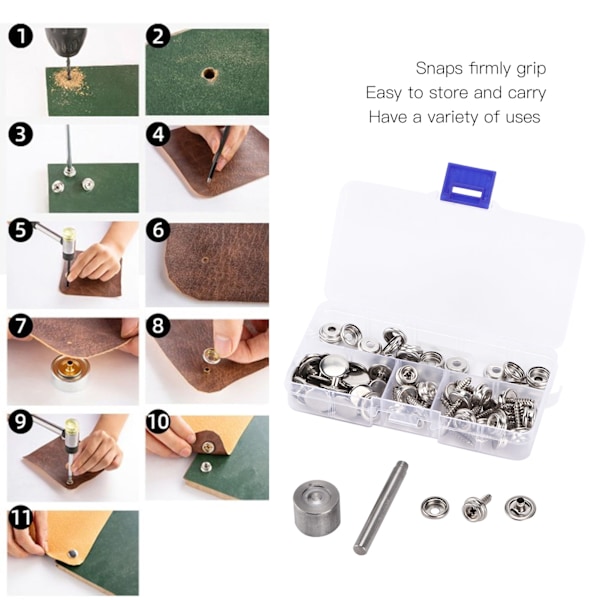 1
2
3
4
5
6
7
8
9
10
11

Snaps firmly grip
Easy to store and carry
Have a variety of uses