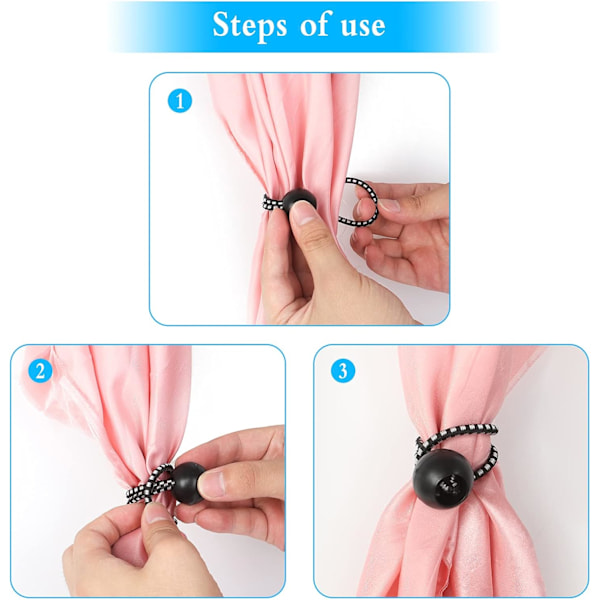 Steps of use

1

2

3