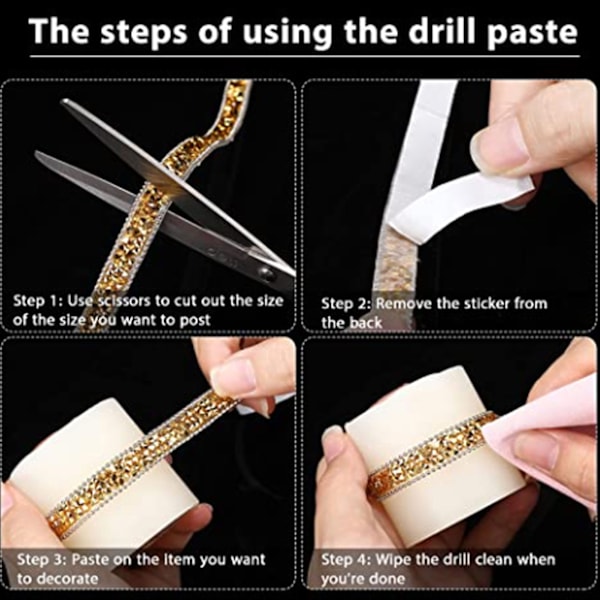 The steps of using the drill paste

Step 1: Use scissors to cut out the size of the size you want to post

Step 2: Remove the sticker from the back

Step 3: Paste on the item you want to decorate

Step 4: Wipe the drill clean when you're done