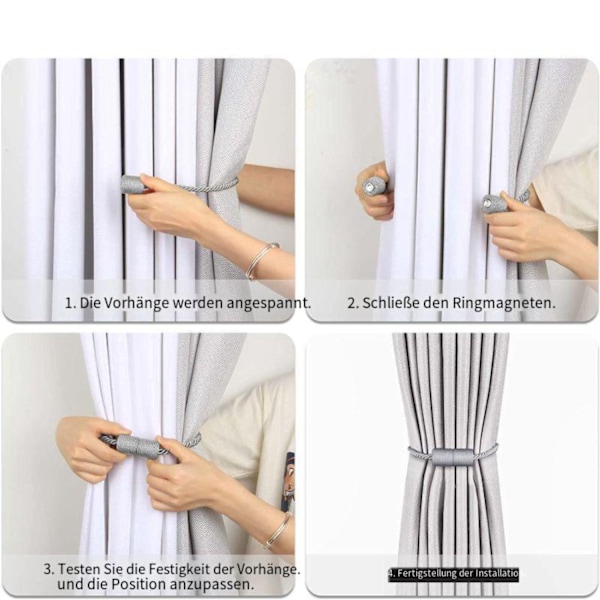 1. Die Vorhänge werden angespannt.

2. Schließe den Ringmagneten.

3. Testen Sie die Festigkeit der Vorhänge. und die Position anzupassen.

4. Fertigstellung der Installatio