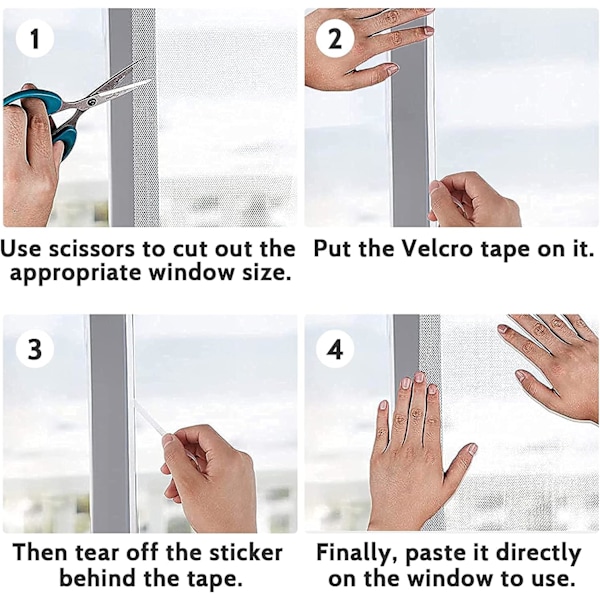 1

Use scissors to cut out the appropriate window size.

2

Put the Velcro tape on it.

3

Then tear off the sticker behind the tape.

4

Finally, paste it directly on the window to use.