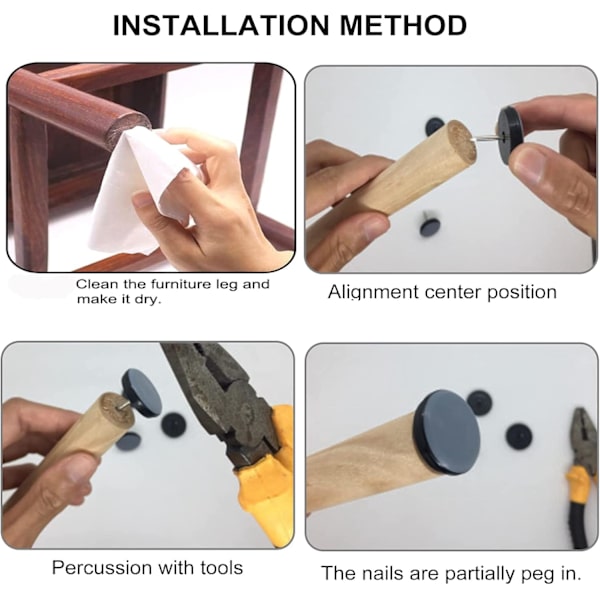 INSTALLATION METHOD

Clean the furniture leg and make it dry.

Alignment center position

Percussion with tools

The nails are partially peg in.