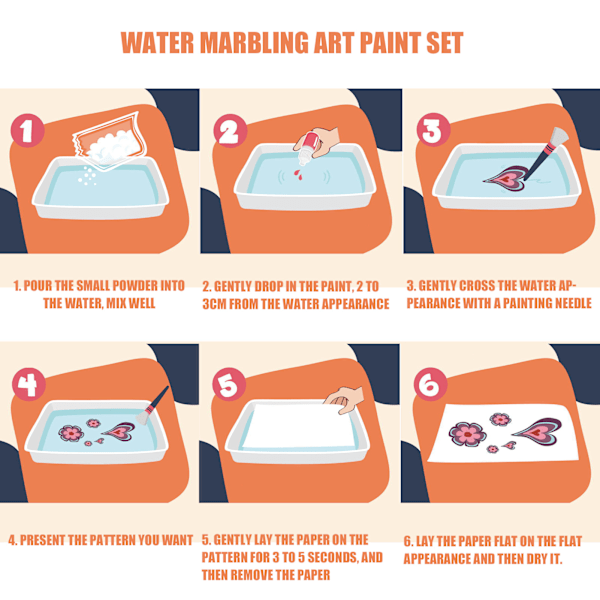 WATER MARBLING ART PAINT SET

1

2

3

1. POUR THE SMALL POWDER INTO THE WATER, MIX WELL

2. GENTLY DROP IN THE PAINT, 2 TO 3CM FROM THE WATER APPEARANCE

3. GENTLY CROSS THE WATER APPEARANCE WITH A PAINTING NEEDLE

4

5

6

4. PRESENT THE PATTERN YOU WANT

5. GENTLY LAY THE PAPER ON THE PATTERN FOR 3 TO 5 SECONDS, AND THEN REMOVE THE PAPER

6. LAY THE PAPER FLAT ON THE FLAT APPEARANCE AND THEN DRY IT.