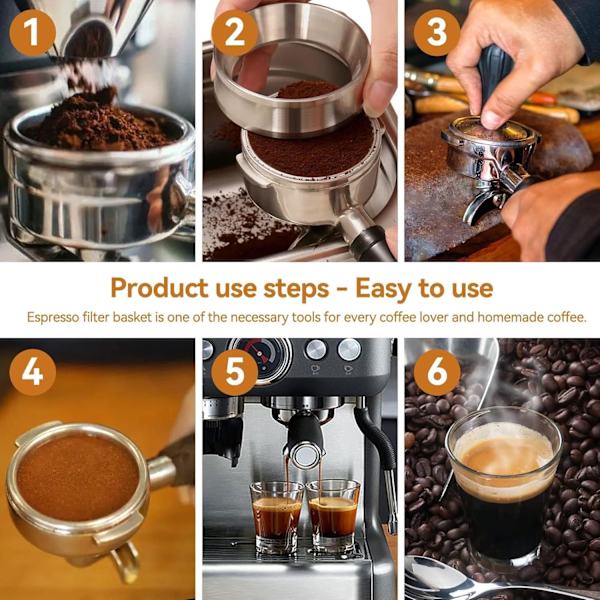 1

2

3

Product use steps - Easy to use

Espresso filter basket is one of the necessary tools for every coffee lover and homemade coffee.

4

5

6