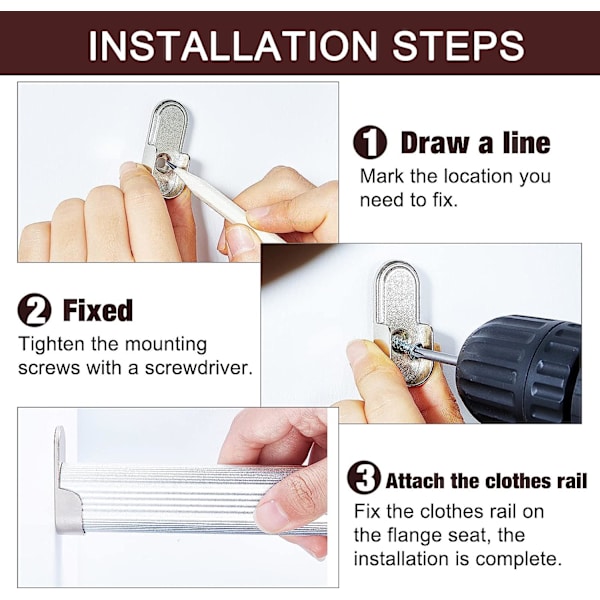 INSTALLATION STEPS

1 Draw a line

Mark the location you need to fix.

2 Fixed

Tighten the mounting screws with a screwdriver.

3 Attach the clothes rail

Fix the clothes rail on the flange seat, the installation is complete.