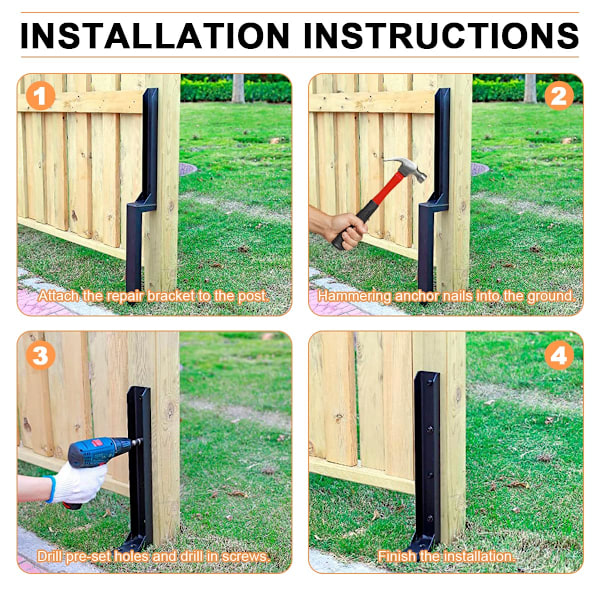 INSTALLATION INSTRUCTIONS

1

Attach the repair bracket to the post.

2

Hammering anchor nails into the ground.

3

Drill pre-set holes and drill in screws.

4

Finish the installation.