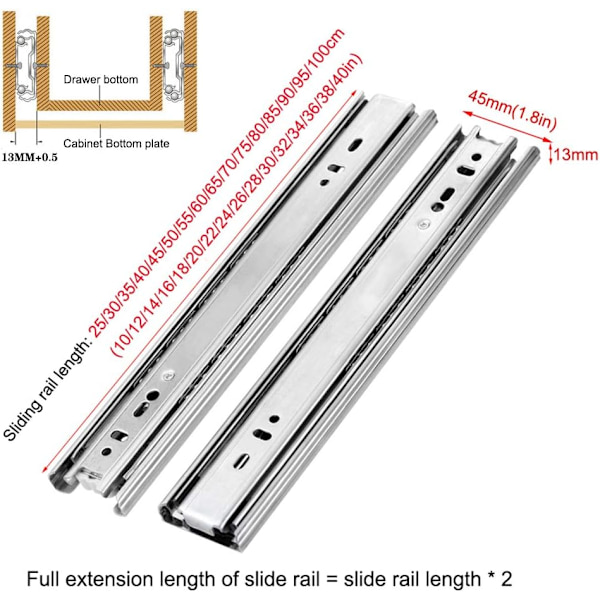 Drawer bottom

Cabinet Bottom plate

13MM+0.5

Sliding rail length: 25/30/35/40/45/50/55/60/65/70/75/80/85/90/95/100cm
(10/12/14/16/18/20/22/24/26/28/30/32/34/36/38/40in)

45mm(1.8in)

13mm

Full extension length of slide rail = slide rail length * 2