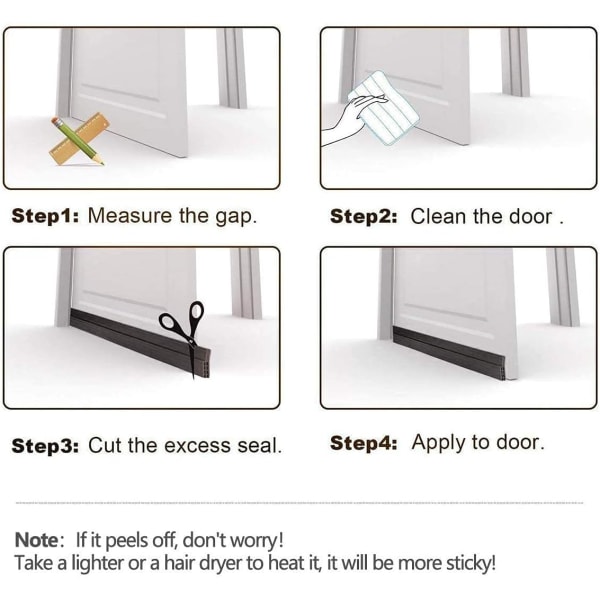 Step1: Measure the gap.

Step2: Clean the door .

Step3: Cut the excess seal.

Step4: Apply to door.

Note: If it peels off, don't worry!
Take a lighter or a hair dryer to heat it, it will be more sticky!