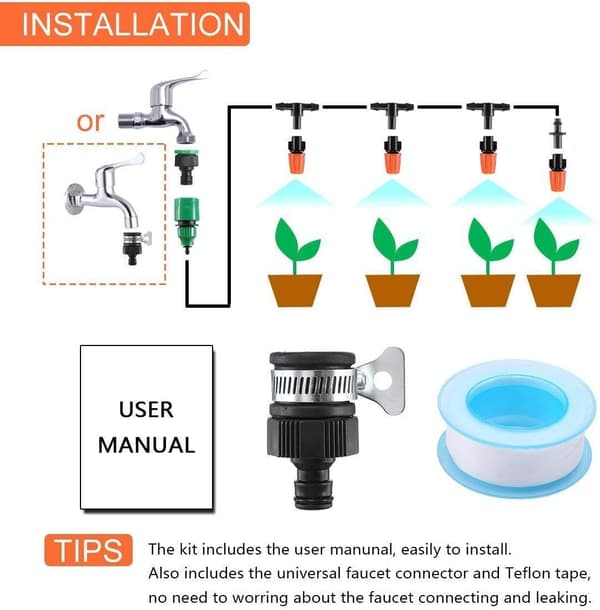 INSTALLATION

or

USER
MANUAL

TIPS

The kit includes the user manunal, easily to install.
Also includes the universal faucet connector and Teflon tape, no need to worring about the faucet connecting and leaking.