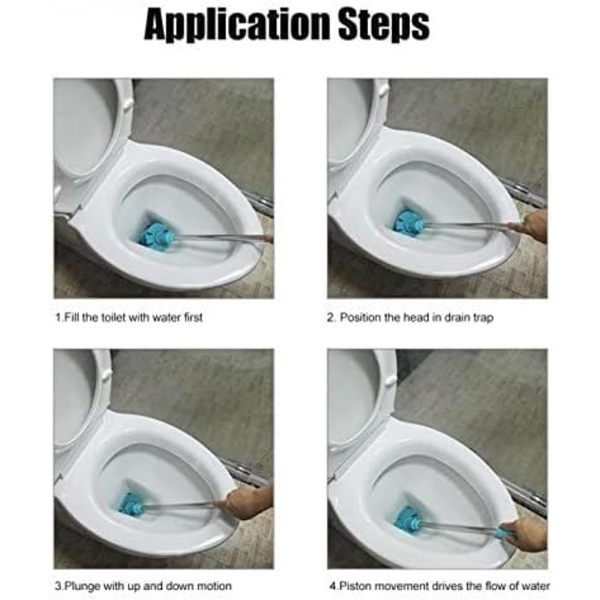 Application Steps

1.Fill the toilet with water first

2. Position the head in drain trap

3.Plunge with up and down motion

4.Piston movement drives the flow of water