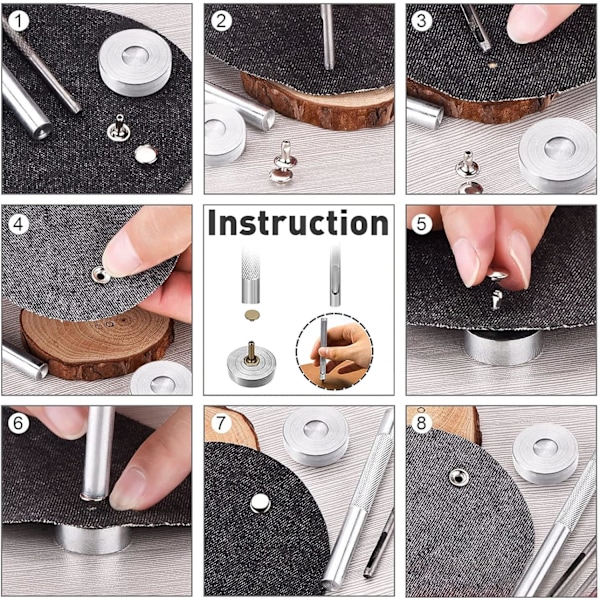 1

2

3

4

Instruction

5

6

7

8