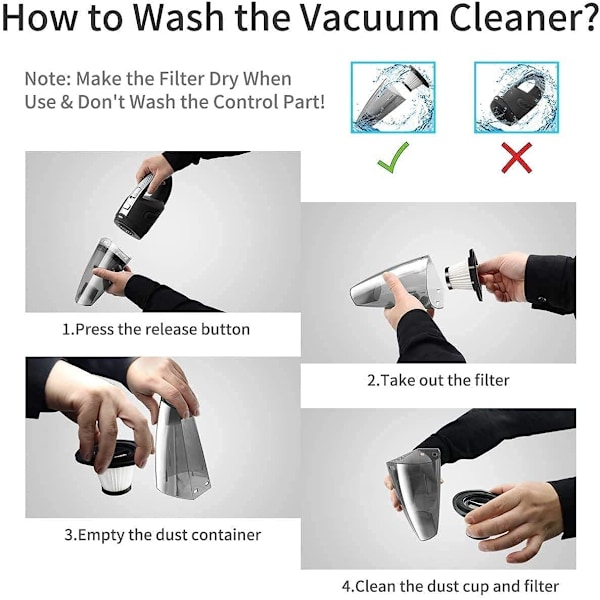 How to Wash the Vacuum Cleaner?

Note: Make the Filter Dry When Use & Don't Wash the Control Part!

1.Press the release button

2.Take out the filter

3.Empty the dust container

4.Clean the dust cup and filter