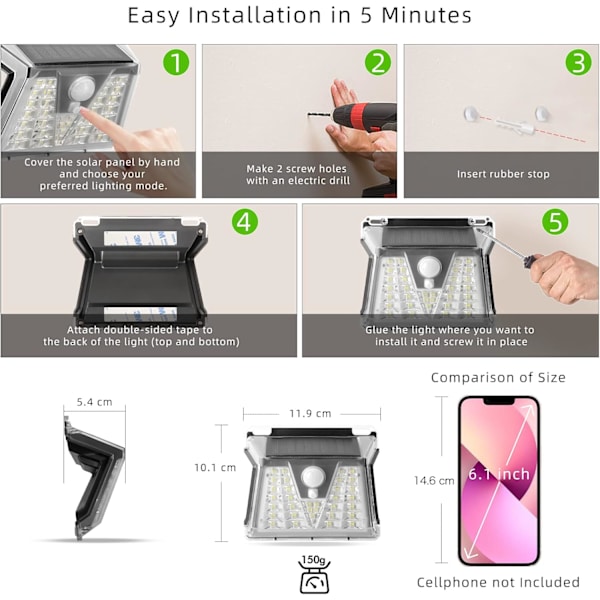 Easy Installation in 5 Minutes

1
Cover the solar panel by hand and choose your preferred lighting mode.

2
Make 2 screw holes with an electric drill

3
Insert rubber stop

4
Attach double-sided tape to the back of the light (top and bottom)

5
Glue the light where you want to install it and screw it in place

5.4 cm

11.9 cm

10.1 cm

150g

Comparison of Size

14.6 cm

6.1 inch

Cellphone not Included