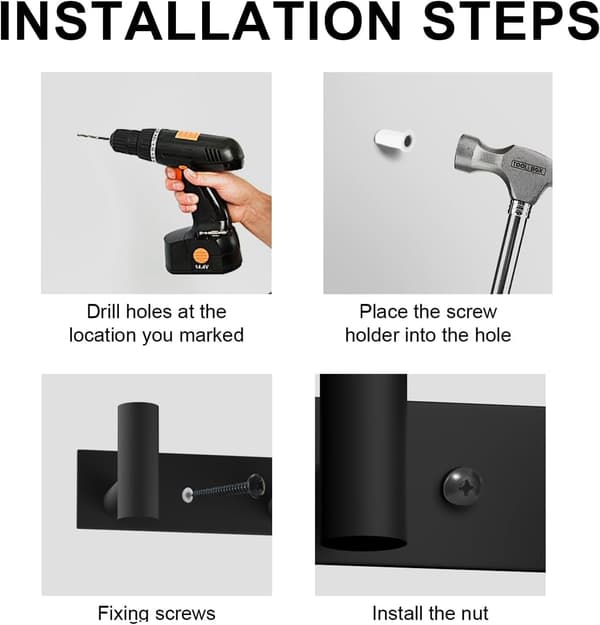 INSTALLATION STEPS

Drill holes at the location you marked

Place the screw holder into the hole

Fixing screws

Install the nut