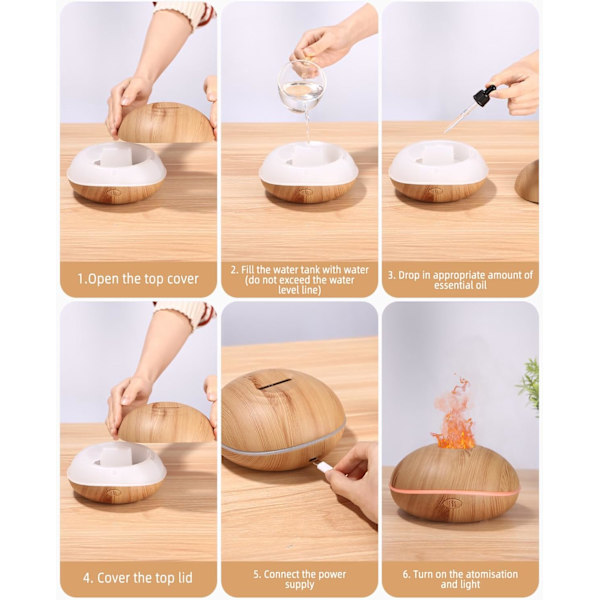 1.Open the top cover

2. Fill the water tank with water (do not exceed the water level line)

3. Drop in appropriate amount of essential oil

4. Cover the top lid

5. Connect the power supply

6. Turn on the atomisation and light