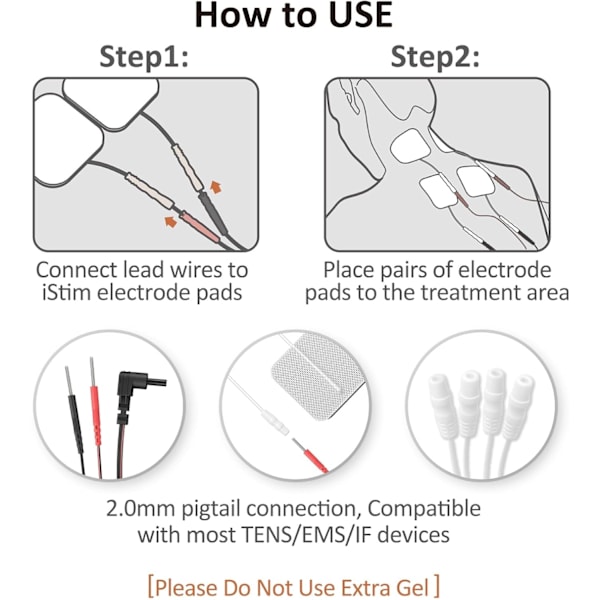 How to USE

Step1:

Connect lead wires to iStim electrode pads

Step2:

Place pairs of electrode pads to the treatment area

2.0mm pigtail connection, Compatible with most TENS/EMS/IF devices

[Please Do Not Use Extra Gel]