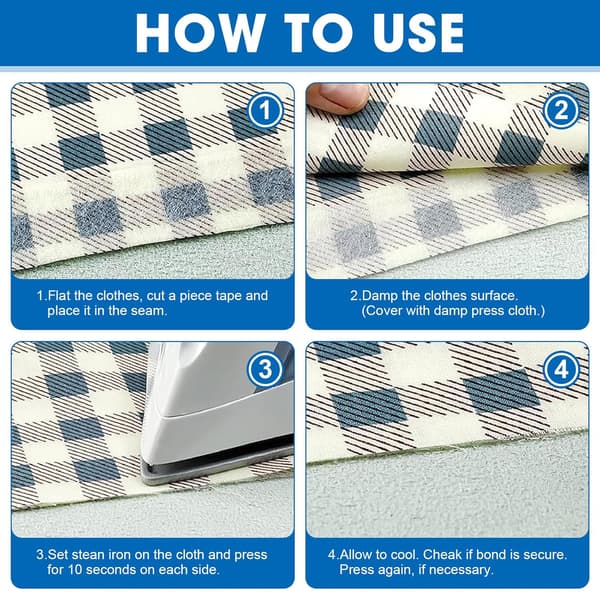 HOW TO USE

1

1.Flat the clothes, cut a piece tape and place it in the seam.

2

2.Damp the clothes surface. (Cover with damp press cloth.)

3

3.Set stean iron on the cloth and press for 10 seconds on each side.

4

4.Allow to cool. Cheak if bond is secure. Press again, if necessary.