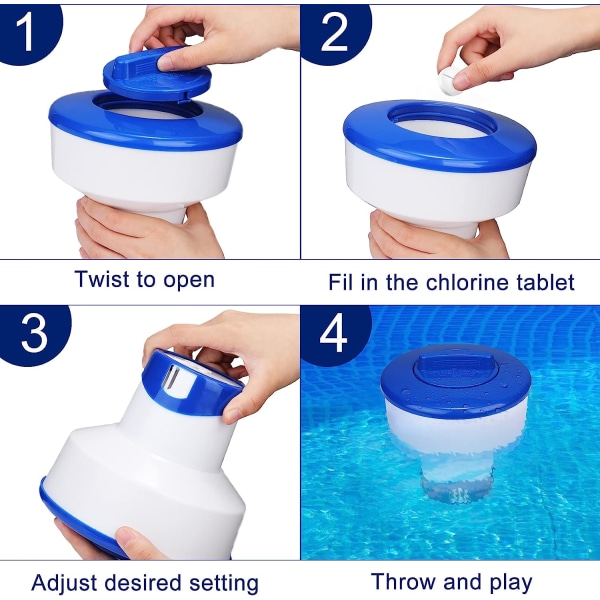 1

Twist to open

2

Fil in the chlorine tablet

3

Adjust desired setting

4

Throw and play