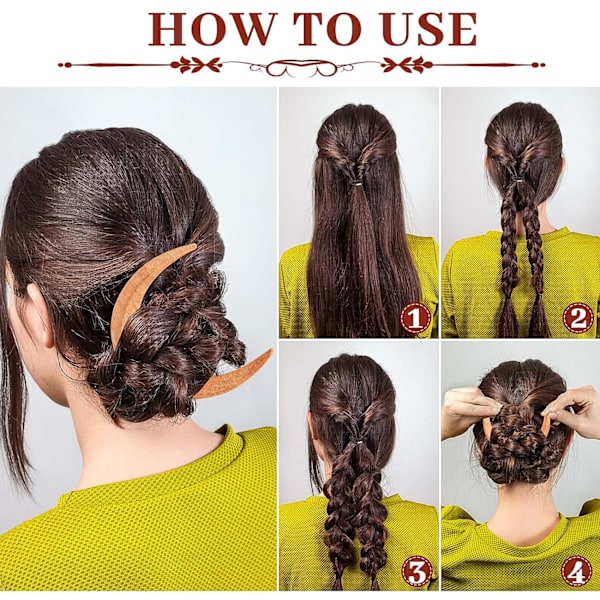 HOW TO USE

1

2

3

4