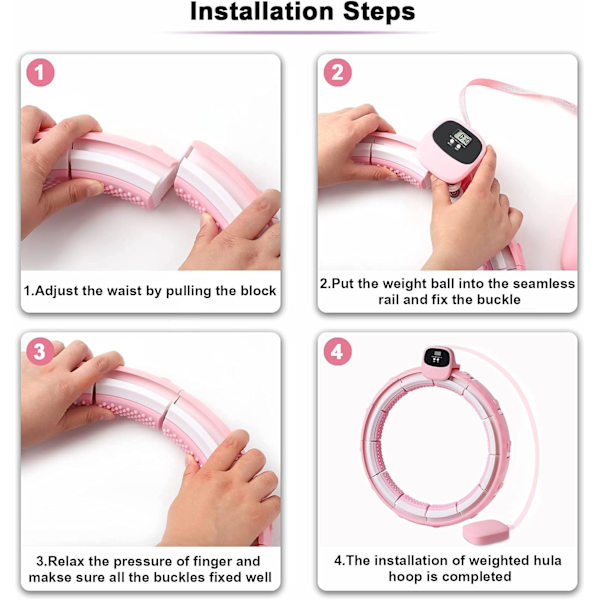 Installation Steps

1

1.Adjust the waist by pulling the block

2

2.Put the weight ball into the seamless rail and fix the buckle

3

3.Relax the pressure of finger and makse sure all the buckles fixed well

4

4.The installation of weighted hula hoop is completed