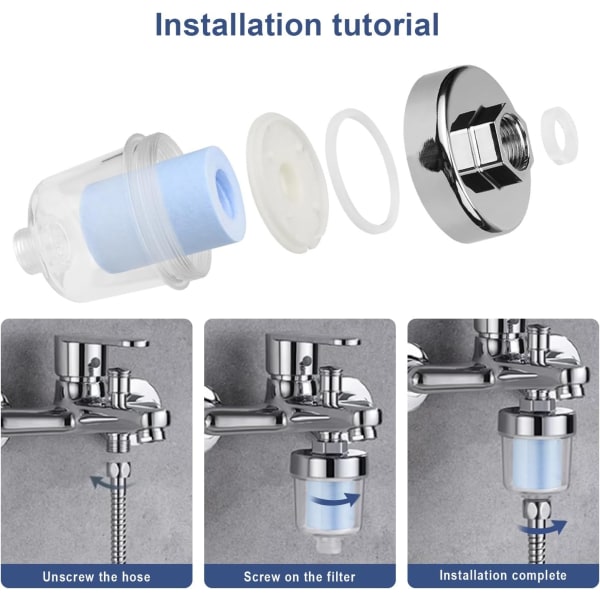 Installation tutorial

Unscrew the hose

Screw on the filter

Installation complete