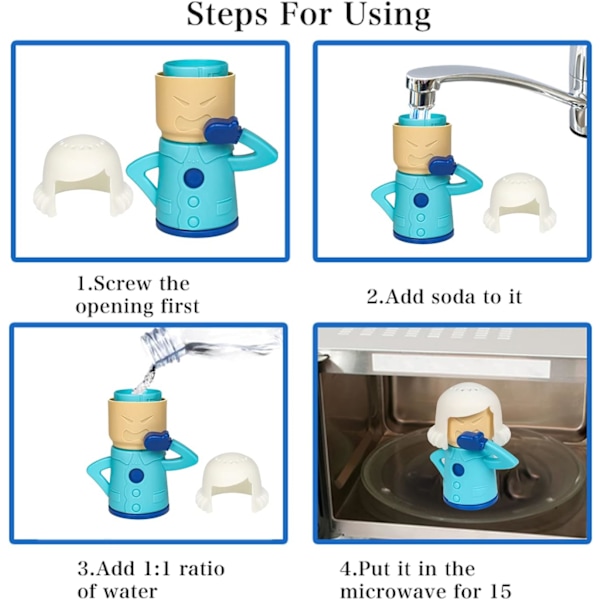 Steps For Using

1.Screw the opening first

2.Add soda to it

3.Add 1:1 ratio of water

4.Put it in the microwave for 15