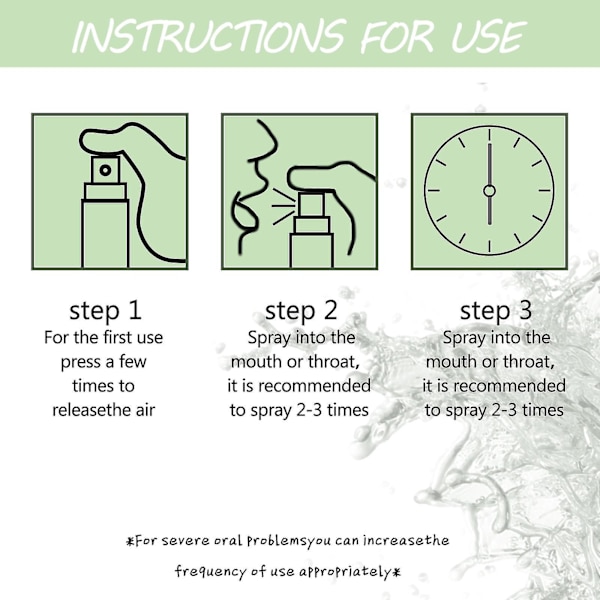 INSTRUCTIONS FOR USE

step 1
For the first use press a few times to releasethe air

step 2
Spray into the mouth or throat, it is recommended to spray 2-3 times

step 3
Spray into the mouth or throat, it is recommended to spray 2-3 times

*For severe oral problemsyou can increasethe frequency of use appropriately*