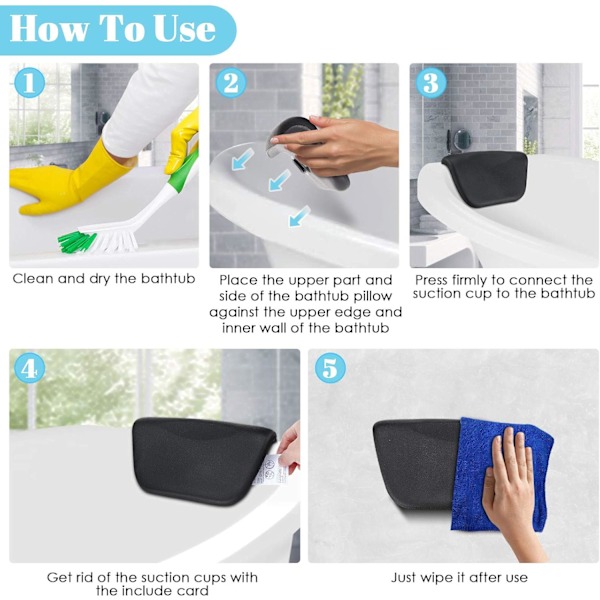 How To Use

1
Clean and dry the bathtub

2
Place the upper part and side of the bathtub pillow against the upper edge and inner wall of the bathtub

3
Press firmly to connect the suction cup to the bathtub

4
Get rid of the suction cups with the include card

5
Just wipe it after use