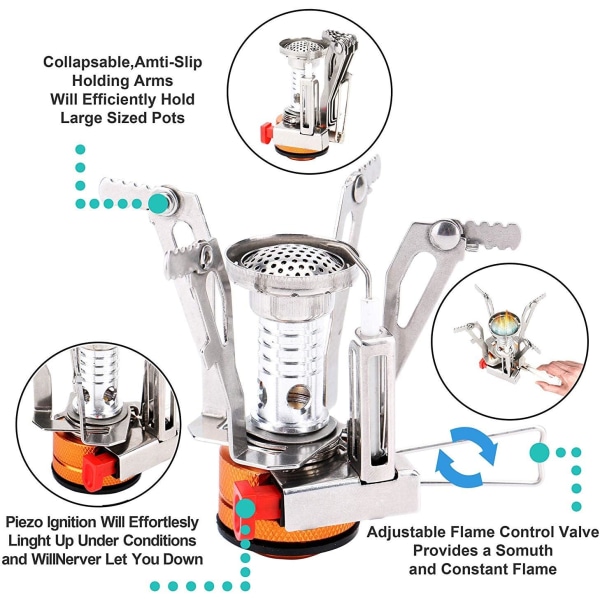 Collapsable,Amti-Slip Holding Arms Will Efficiently Hold Large Sized Pots

Piezo Ignition Will Effortlesly Linght Up Under Conditions and WillNerver Let You Down

Adjustable Flame Control Valve Provides a Somuth and Constant Flame