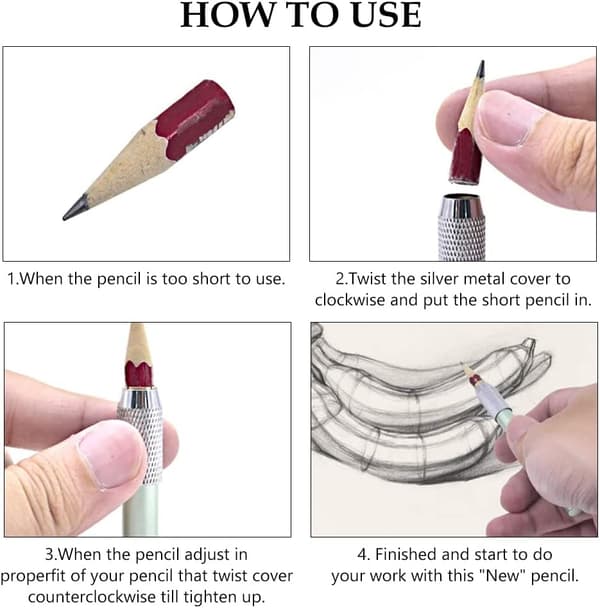 HOW TO USE

1.When the pencil is too short to use.

2.Twist the silver metal cover to clockwise and put the short pencil in.

3.When the pencil adjust in properfit of your pencil that twist cover counterclockwise till tighten up.

4. Finished and start to do your work with this "New" pencil.