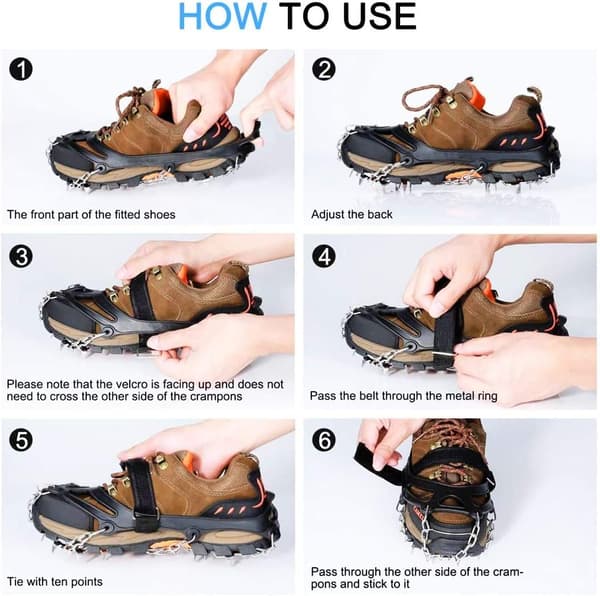 HOW TO USE

1
The front part of the fitted shoes

2
Adjust the back

3
Please note that the velcro is facing up and does not need to cross the other side of the crampons

4
Pass the belt through the metal ring

5
Tie with ten points

6
Pass through the other side of the crampons and stick to it