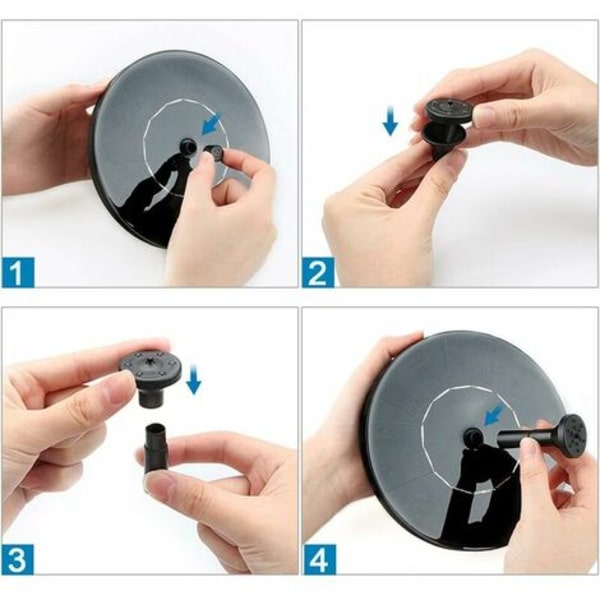 1

2

3

4