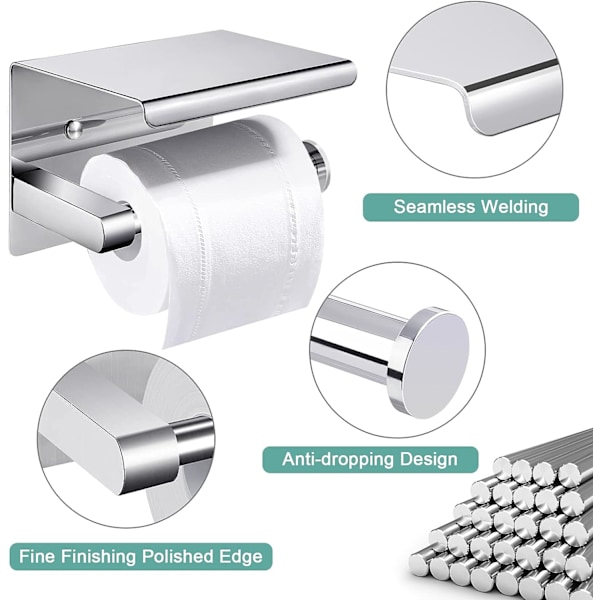 Seamless Welding

Anti-dropping Design

Fine Finishing Polished Edge