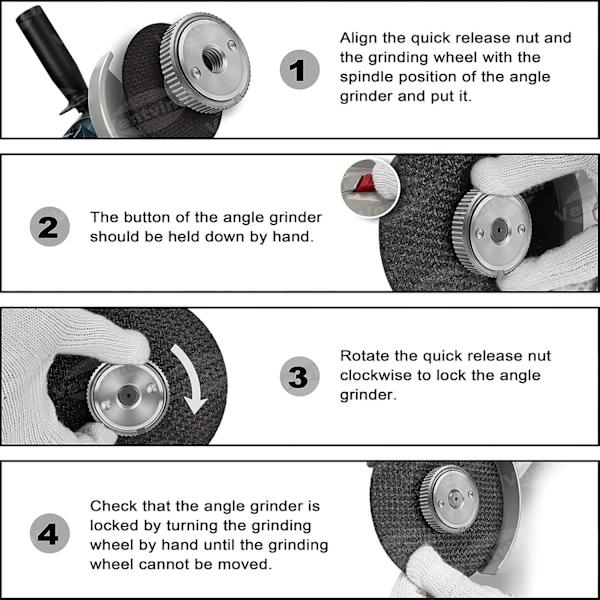 1

Align the quick release nut and the grinding wheel with the spindle position of the angle grinder and put it.

2

The button of the angle grinder should be held down by hand.

3

Rotate the quick release nut clockwise to lock the angle grinder.

4

Check that the angle grinder is locked by turning the grinding wheel by hand until the grinding wheel cannot be moved.