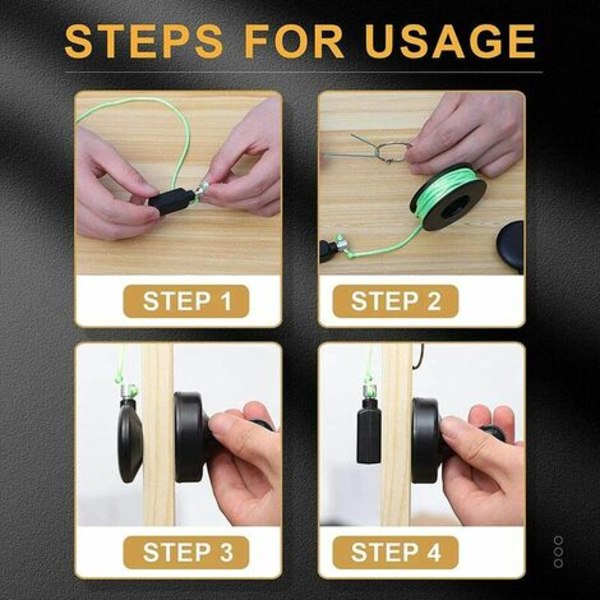 STEPS FOR USAGE

STEP 1

STEP 2

STEP 3

STEP 4